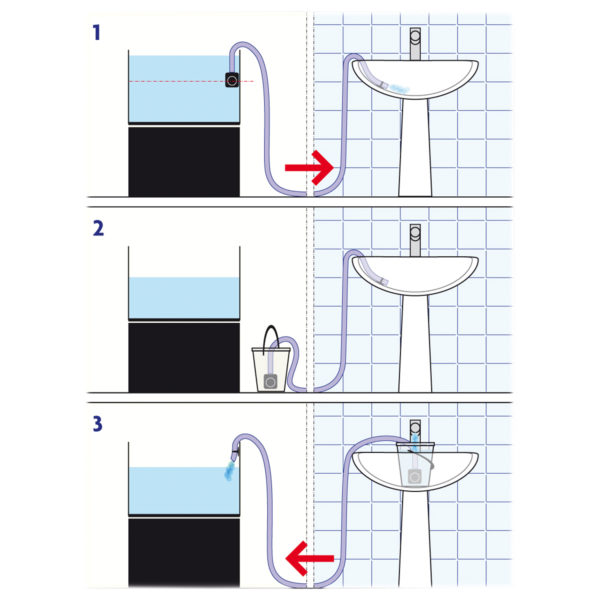 1

2

3