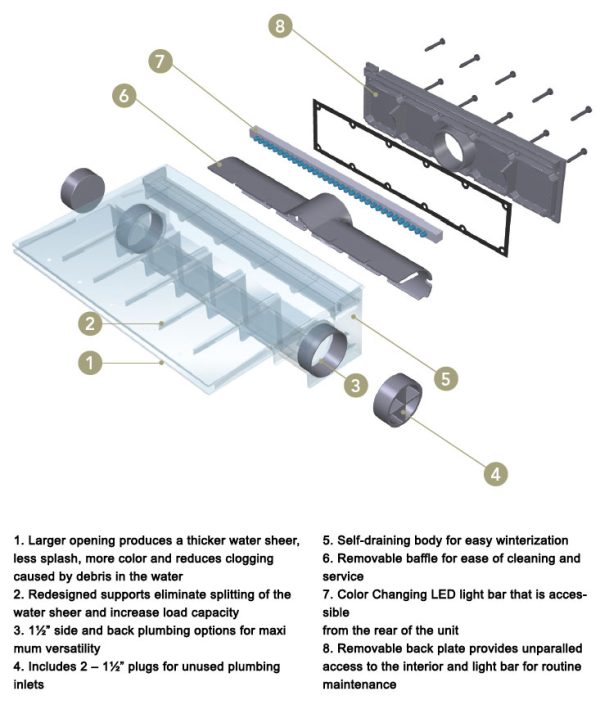 8

7

6

2

1

3

5

4

1. Larger opening produces a thicker water sheer, less splash, more color and reduces clogging caused by debris in the water
2. Redesigned supports eliminate splitting of the water sheer and increase load capacity
3. 1½" side and back plumbing options for maxi mum versatility
4. Includes 2 – 1½" plugs for unused plumbing inlets

5. Self-draining body for easy winterization
6. Removable baffle for ease of cleaning and service
7. Color Changing LED light bar that is accessible
from the rear of the unit
8. Removable back plate provides unparalled access to the interior and light bar for routine maintenance