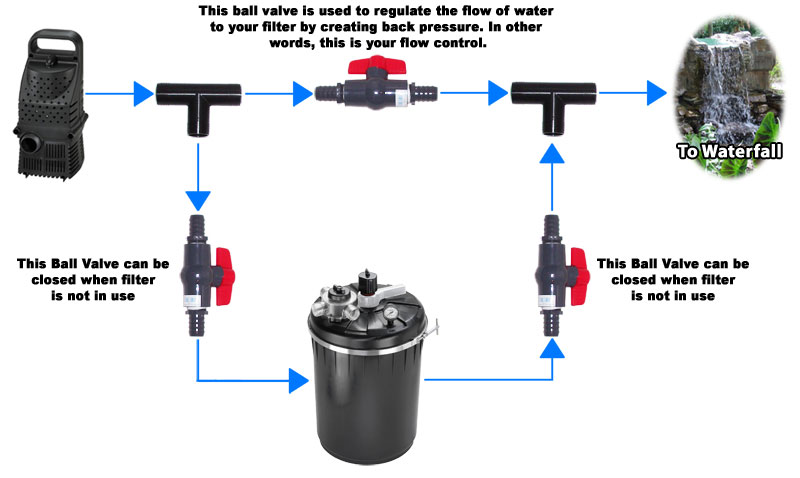 This ball valve is used to regulate the flow of water to your filter by creating back pressure. In other words, this is your flow control.

To Waterfall

This Ball Valve can be closed when filter is not in use

This Ball Valve can be closed when filter is not in use