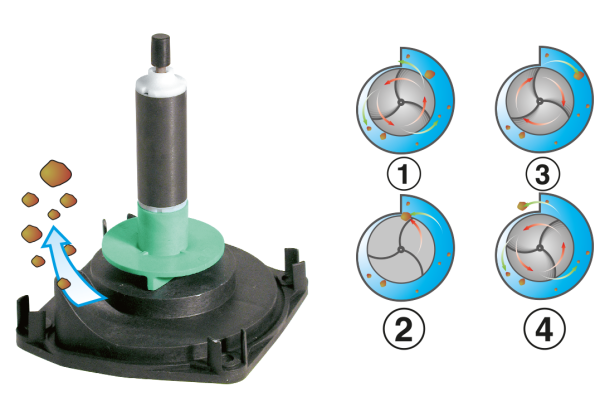 1
3
2
4